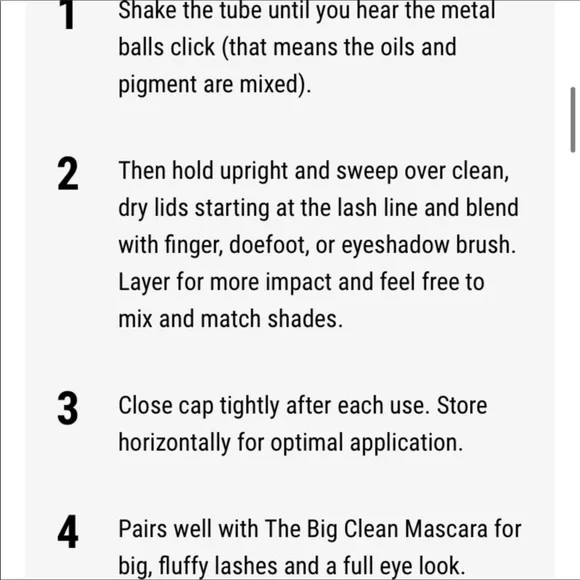 1 Shake the tube until you hear the metal balls click (that means the oils and pigment are mixed).

2 Then hold upright and sweep over clean, dry lids starting at the lash line and blend with finger, doefoot, or eyeshadow brush. Layer for more impact and feel free to mix and match shades.

3 Close cap tightly after each use. Store horizontally for optimal application.

4 Pairs well with The Big Clean Mascara for big, fluffy lashes and a full eye look.